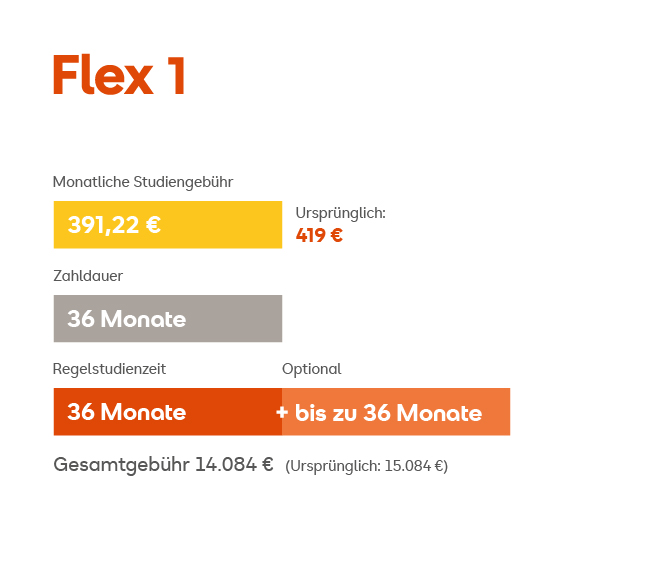 Flex 1

Monatliche Studiengebühr

391,22 €

Ursprünglich:
419 €

Zahldauer

36 Monate

Regelstudienzeit

Optional

36 Monate

+ bis zu 36 Monate

Gesamtgebühr 14.084 € (Ursprünglich: 15.084 €)